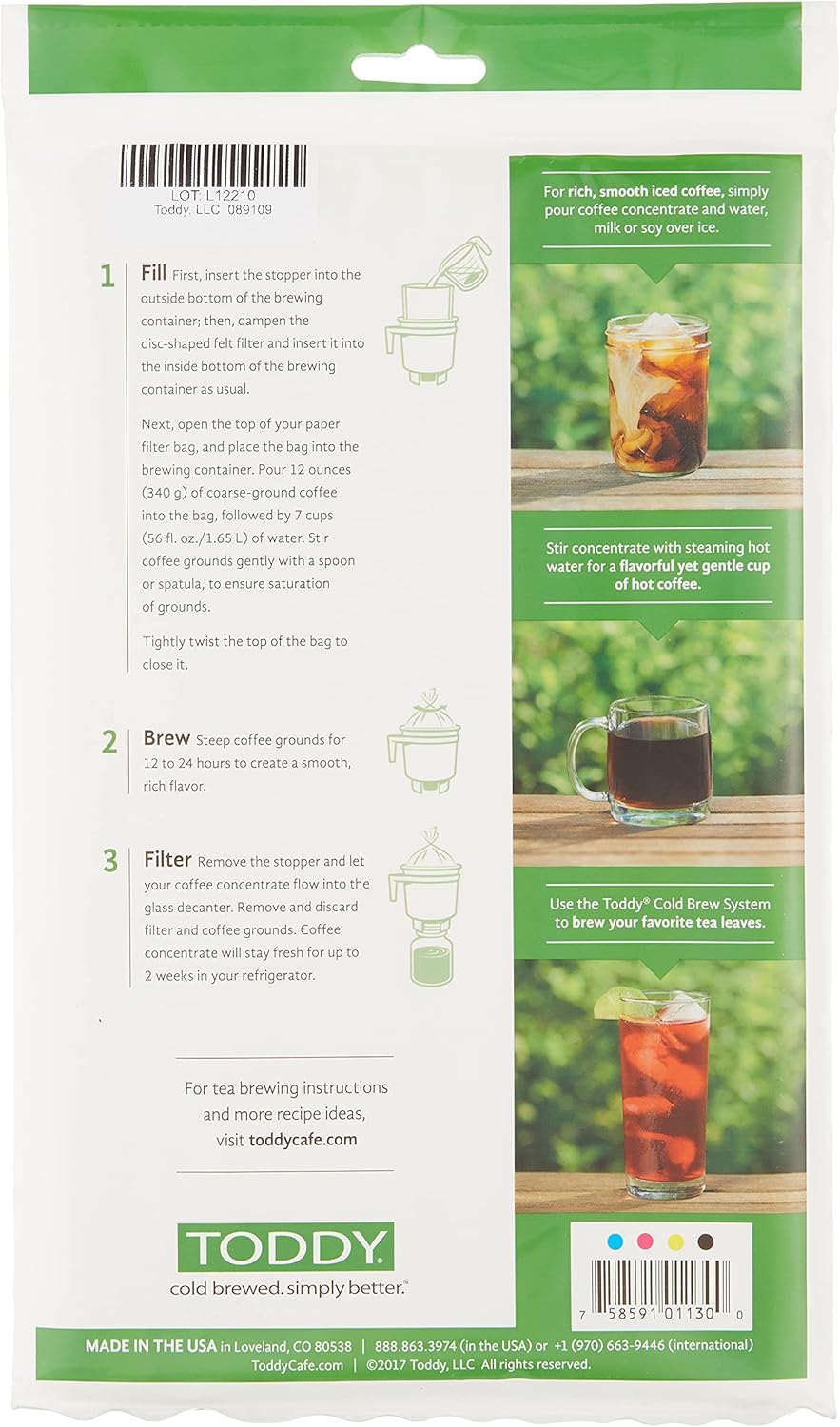 LOT: L12210
Toddy, LLC 089109

1 Fill First, insert the stopper into the outside bottom of the brewing container; then, dampen the disc-shaped felt filter and insert it into the inside bottom of the brewing container as usual.

Next, open the top of your paper filter bag, and place the bag into the brewing container. Pour 12 ounces (340 g) of coarse-ground coffee into the bag, followed by 7 cups (56 fl. oz./1.65 L) of water. Stir coffee grounds gently with a spoon or spatula, to ensure saturation of grounds.

Tightly twist the top of the bag to close it.

2 Brew Steep coffee grounds for 12 to 24 hours to create a smooth, rich flavor.

3 Filter Remove the stopper and let your coffee concentrate flow into the glass decanter. Remove and discard filter and coffee grounds. Coffee concentrate will stay fresh for up to 2 weeks in your refrigerator.

For tea brewing instructions and more recipe ideas, visit toddycafe.com

TODDY
cold brewed. simply better.™

For rich, smooth iced coffee, simply pour coffee concentrate and water, milk or soy over ice.

Stir concentrate with steaming hot water for a flavorful yet gentle cup of hot coffee.

Use the Toddy® Cold Brew System to brew your favorite tea leaves.

7 58591 01130 0

MADE IN THE USA in Loveland, CO 80538 | 888.863.3974 (in the USA) or +1 (970) 663-9446 (international)
ToddyCafe.com | ©2017 Toddy, LLC All rights reserved.