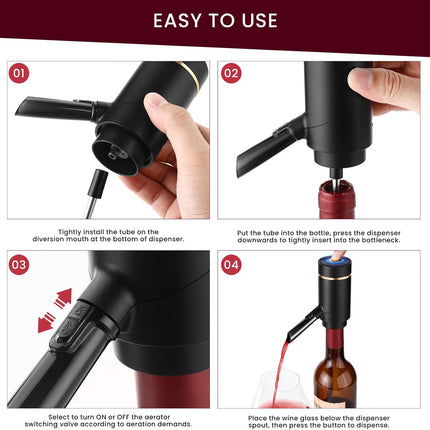 EASY TO USE

01

Tightly install the tube on the diversion mouth at the bottom of dispenser.

02

Put the tube into the bottle, press the dispenser downwards to tightly insert into the bottleneck.

03

OFF ON

Select to turn ON or OFF the aerator switching valve according to aeration demands.

04

Place the wine glass below the dispenser spout, then press the button to dispense.