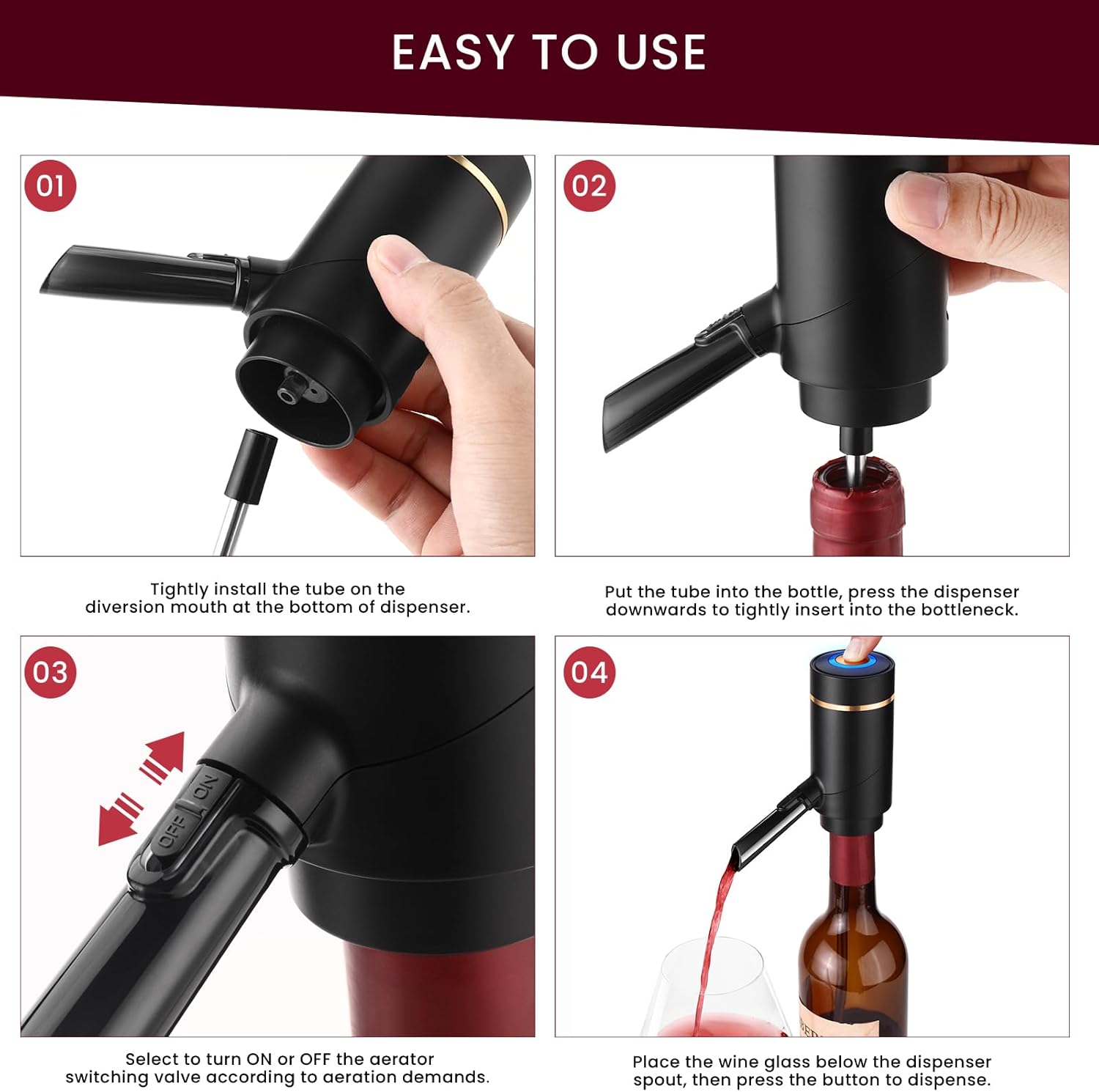 EASY TO USE

01

Tightly install the tube on the diversion mouth at the bottom of dispenser.

02

Put the tube into the bottle, press the dispenser downwards to tightly insert into the bottleneck.

03

ON
OFF

Select to turn ON or OFF the aerator switching valve according to aeration demands.

04

Place the wine glass below the dispenser spout, then press the button to dispense.