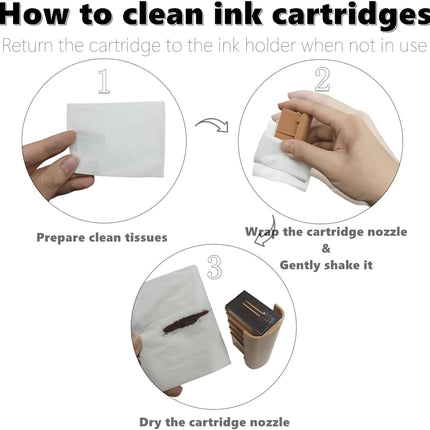 How to clean ink cartridges

Return the cartridge to the ink holder when not in use

1

Prepare clean tissues

2

Wrap the cartridge nozzle
&
Gently shake it

3

Dry the cartridge nozzle