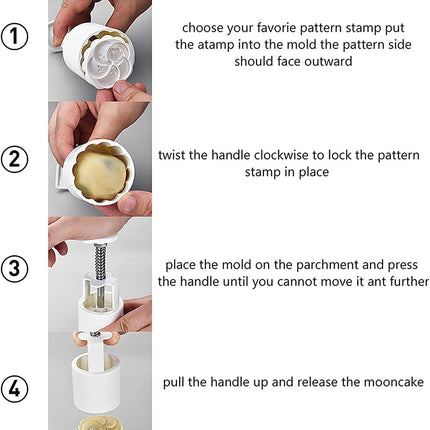 1
choose your favorie pattern stamp put the atamp into the mold the pattern side should face outward

2
twist the handle clockwise to lock the pattern stamp in place

3
place the mold on the parchment and press the handle until you cannot move it ant further

4
pull the handle up and release the mooncake