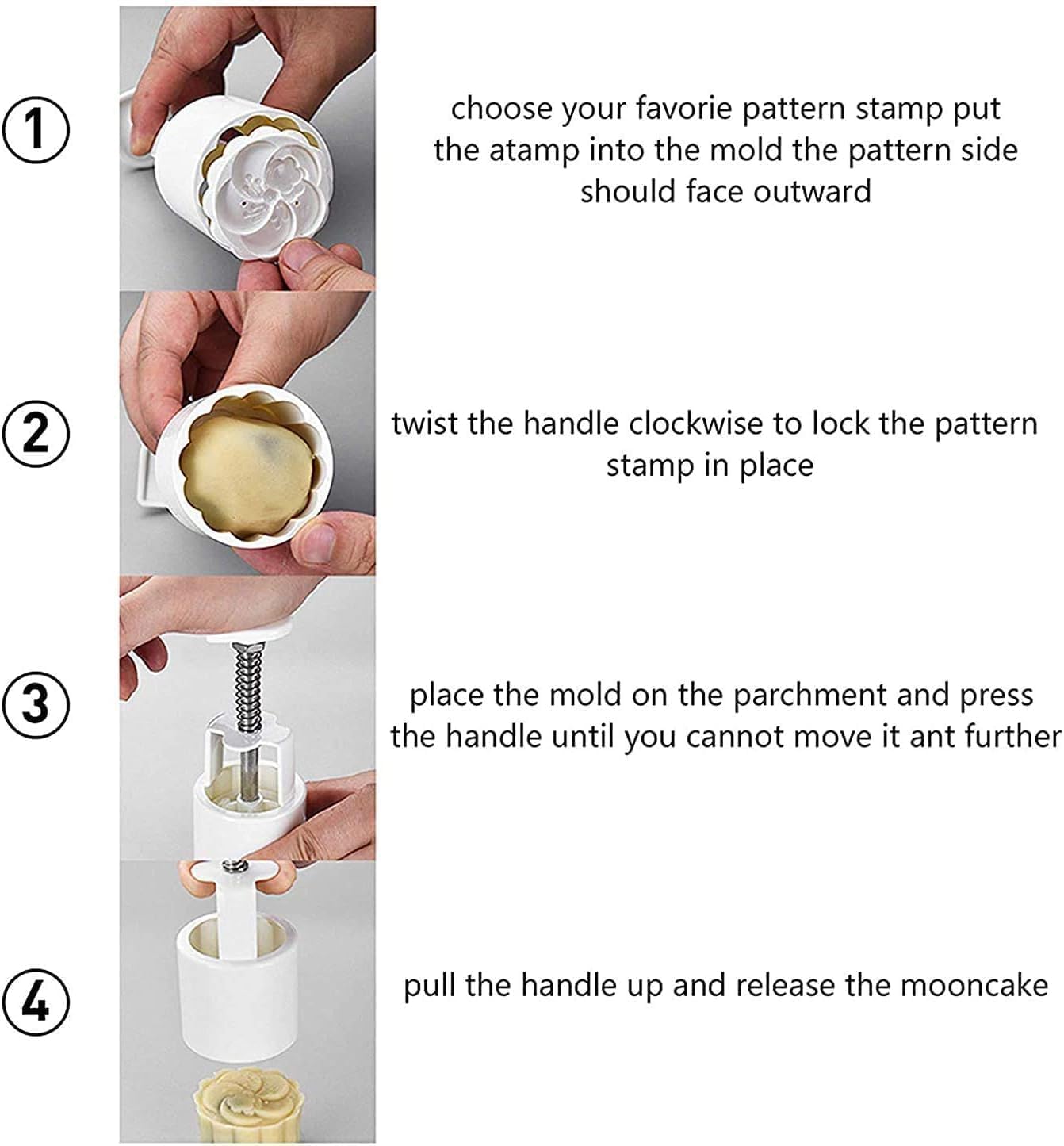 ①

choose your favorie pattern stamp put the atamp into the mold the pattern side should face outward

②

twist the handle clockwise to lock the pattern stamp in place

③

place the mold on the parchment and press the handle until you cannot move it ant further

④

pull the handle up and release the mooncake